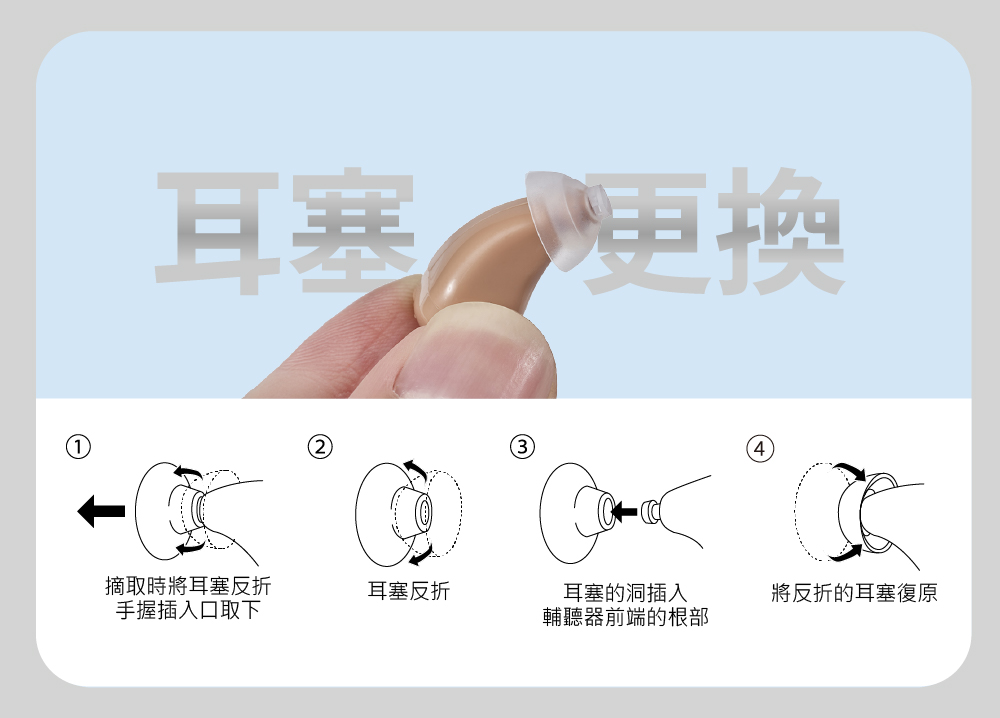 耳塞 更換

①
摘取時將耳塞反折
手握插入口取下

②
耳塞反折

③
耳塞的洞插入
輔聽器前端的根部

④
將反折的耳塞復原